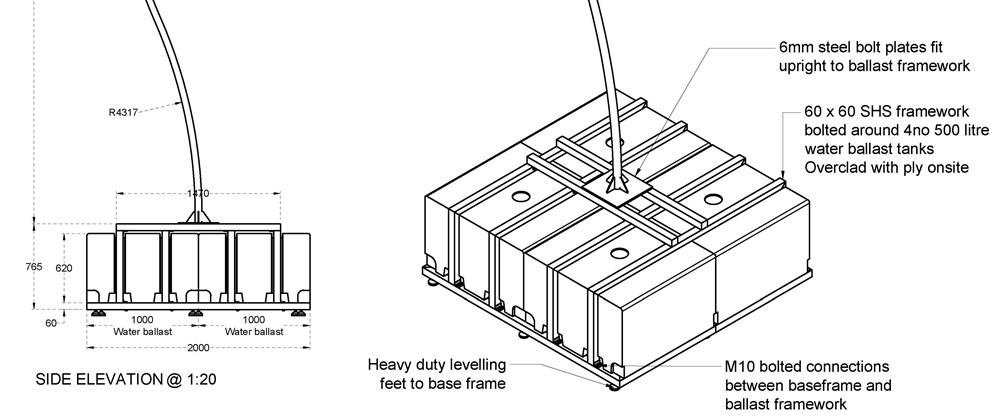 R4317

1470

765

620

60

1000
Water ballast

1000
Water ballast

2000

SIDE ELEVATION @ 1:20

6mm steel bolt plates fit upright to ballast framework

60 x 60 SHS framework bolted around 4no 500 litre water ballast tanks Overclad with ply onsite

Heavy duty levelling feet to base frame

M10 bolted connections between baseframe and ballast framework